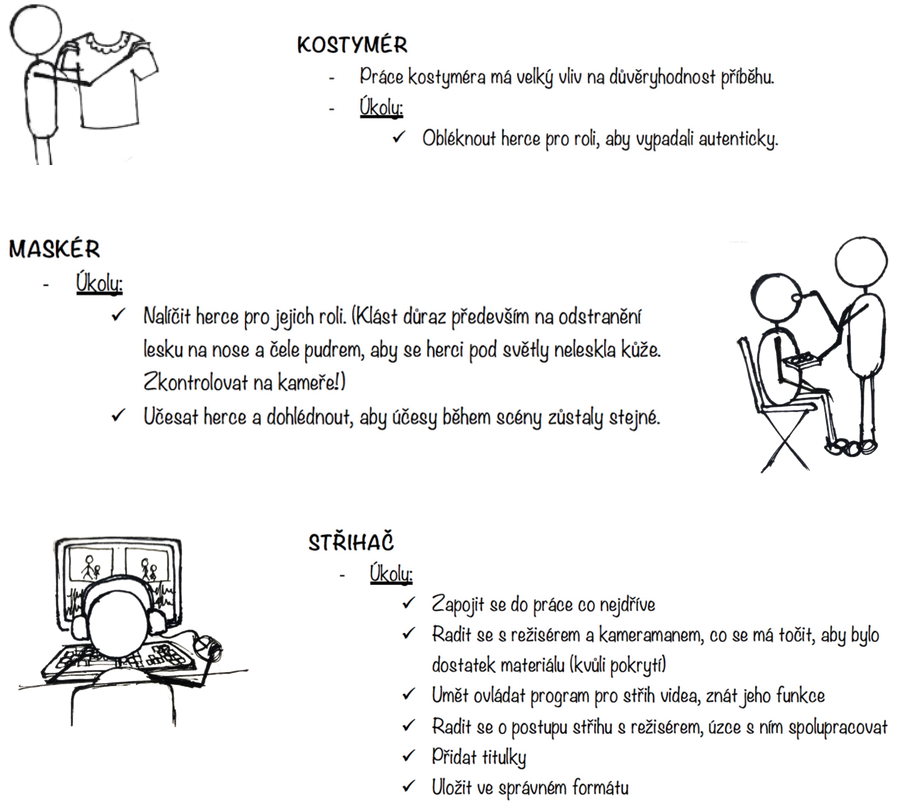 KOSTYMÉR

- Práce kostyméra má velký vliv na důvěryhodnost příběhu.
- Úkoly:
  ✓ Obléknout herce pro roli, aby vypadali autenticky.

MASKÉR

- Úkoly:
  ✓ Nalíčit herce pro jejich roli. (Klást důraz především na odstranění lesku na nose a čele pudrem, aby se herci pod světly neleskla kůže. Zkontrolovat na kameře!)
  ✓ Učesat herce a dohlédnout, aby účesy během scény zůstaly stejné.

STŘIHAČ

- Úkoly:
  ✓ Zapojit se do práce co nejdříve
  ✓ Radit se s režisérem a kameramanem, co se má točit, aby bylo dostatek materiálu (kvůli pokrytí)
  ✓ Umět ovládat program pro střih videa, znát jeho funkce
  ✓ Radit se o postupu střihu s režisérem, úzce s ním spolupracovat
  ✓ Přidat titulky
  ✓ Uložit ve správném formátu